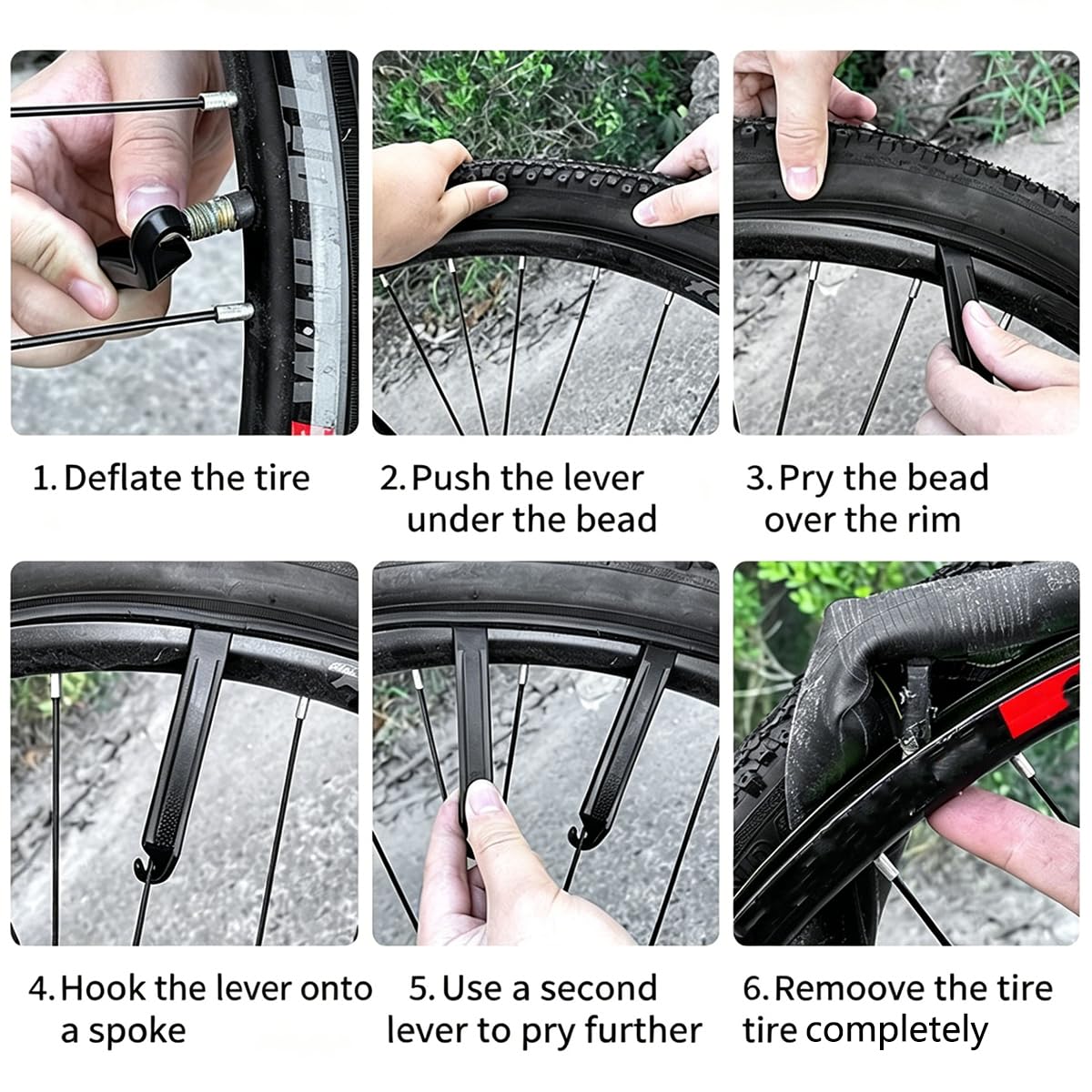 1. Deflate the tire

2. Push the lever under the bead

3. Pry the bead over the rim

4. Hook the lever onto a spoke

5. Use a second lever to pry further

6. Remoove the tire tire completely